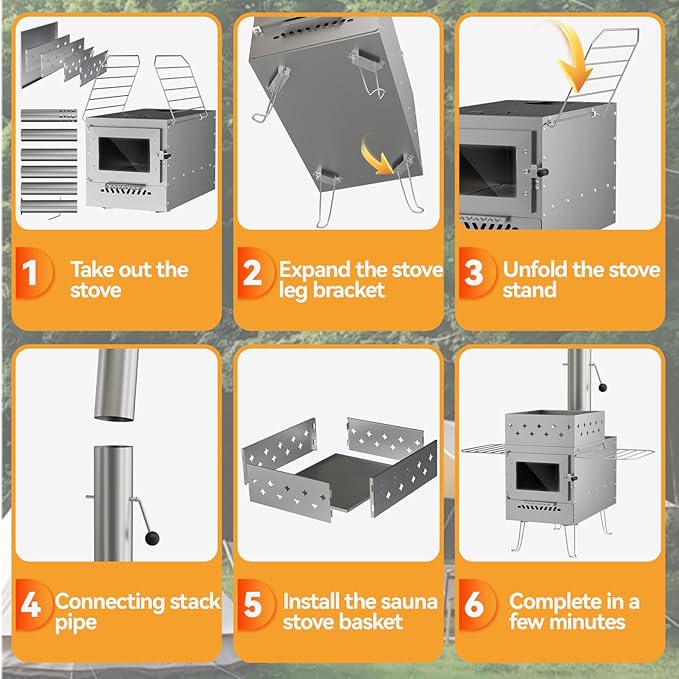 1 Take out the stove

2 Expand the stove leg bracket

3 Unfold the stove stand

4 Connecting stack pipe

5 Install the sauna stove basket

6 Complete in a few minutes