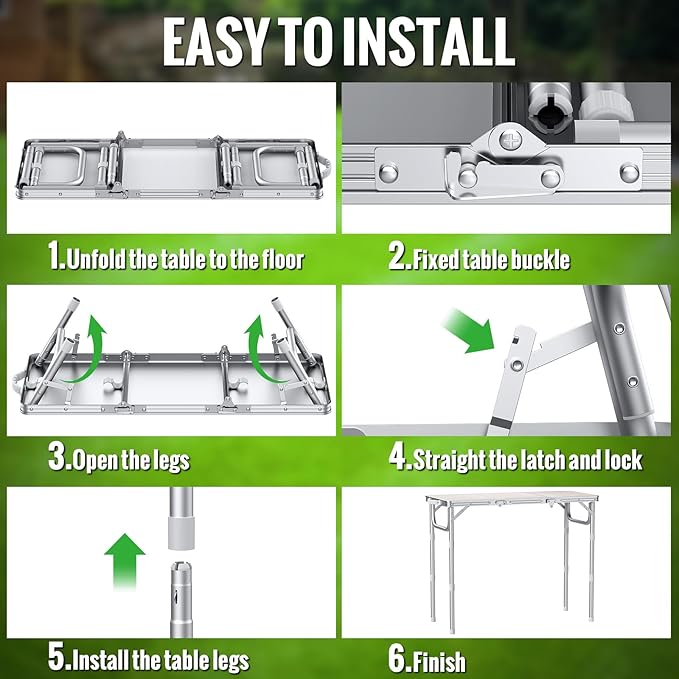 EASY TO INSTALL

1.Unfold the table to the floor

2.Fixed table buckle

3.Open the legs

4.Straight the latch and lock

5.Install the table legs

6.Finish