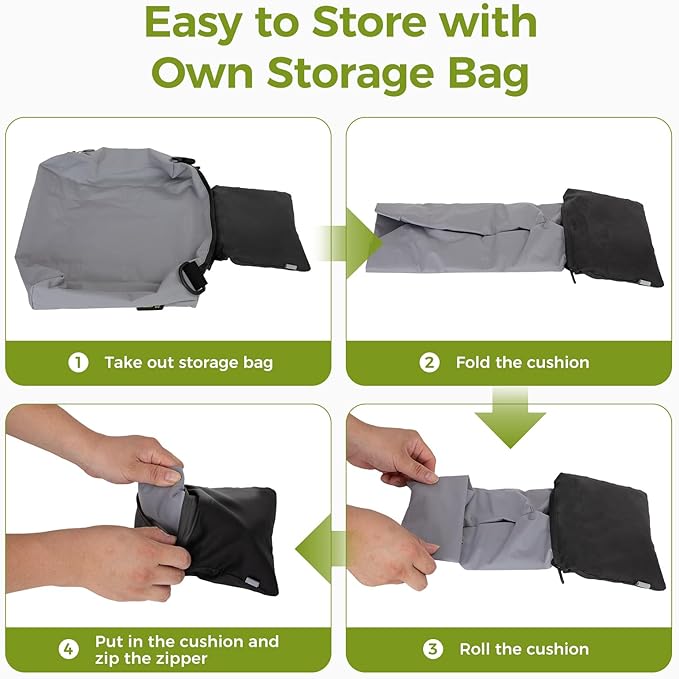 Easy to Store with Own Storage Bag

1 Take out storage bag

2 Fold the cushion

3 Roll the cushion

4 Put in the cushion and zip the zipper