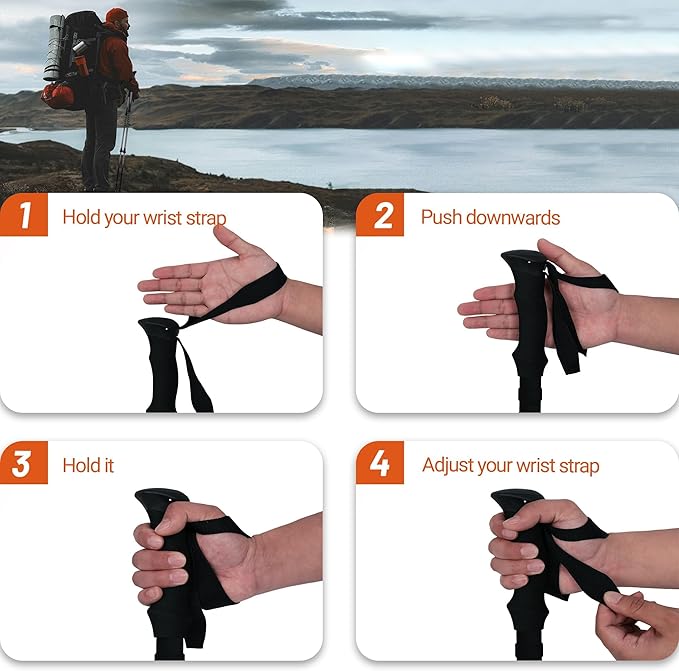 1 Hold your wrist strap

2 Push downwards

3 Hold it

4 Adjust your wrist strap