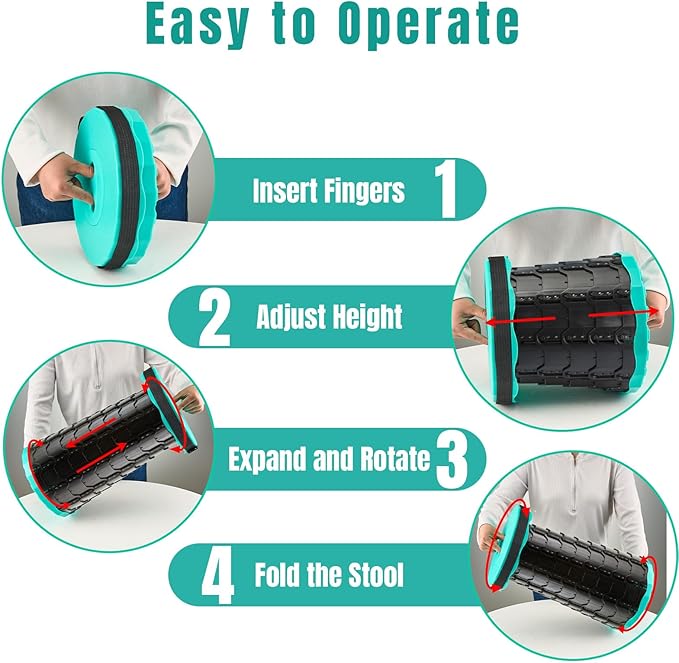 Easy to Operate

Insert Fingers 1

2 Adjust Height

Expand and Rotate 3

4 Fold the Stool