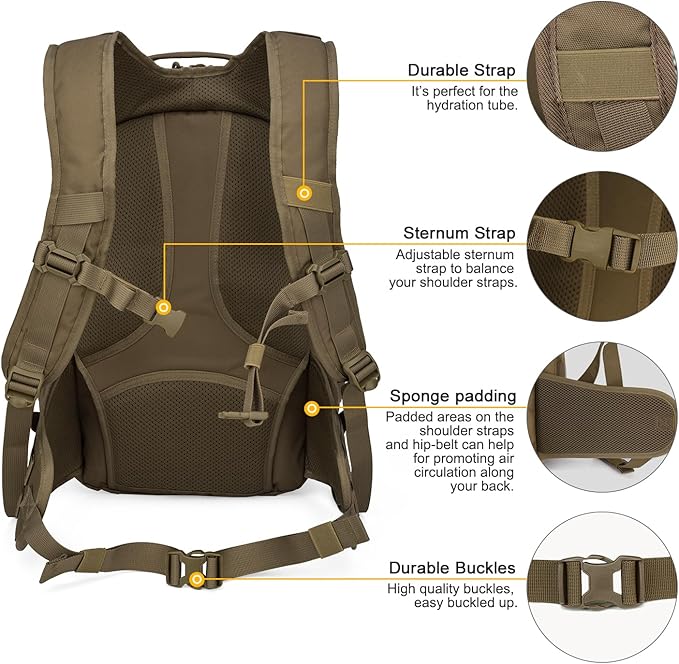 Durable Strap
It's perfect for the hydration tube.

Sternum Strap
Adjustable sternum strap to balance your shoulder straps.

Sponge padding
Padded areas on the shoulder straps and hip-belt can help for promoting air circulation along your back.

Durable Buckles
High quality buckles, easy buckled up.