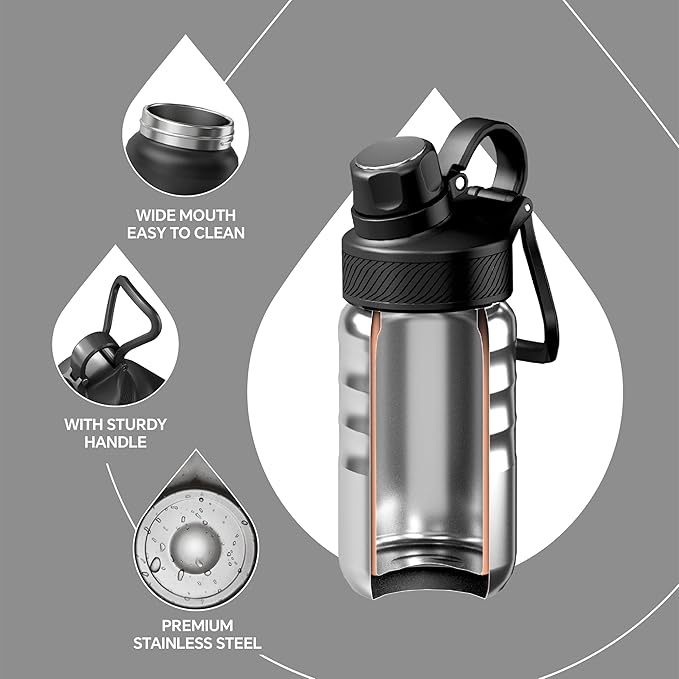 WIDE MOUTH
EASY TO CLEAN

WITH STURDY
HANDLE

PREMIUM
STAINLESS STEEL