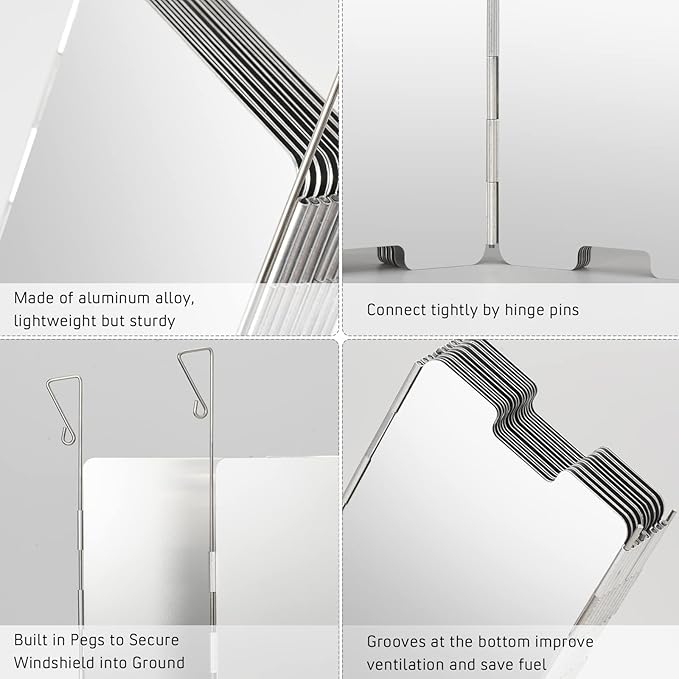 Made of aluminum alloy, lightweight but sturdy

Connect tightly by hinge pins

Built in Pegs to Secure Windshield into Ground

Grooves at the bottom improve ventilation and save fuel