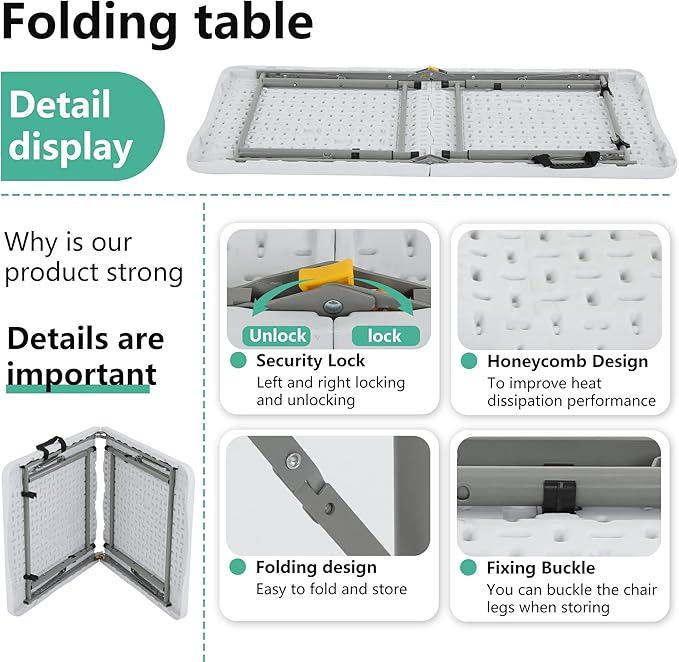 Folding table

Detail display

Why is our product strong

Details are important

Unlock

lock

Security Lock
Left and right locking and unlocking

Honeycomb Design
To improve heat dissipation performance

Folding design
Easy to fold and store

Fixing Buckle
You can buckle the chair legs when storing