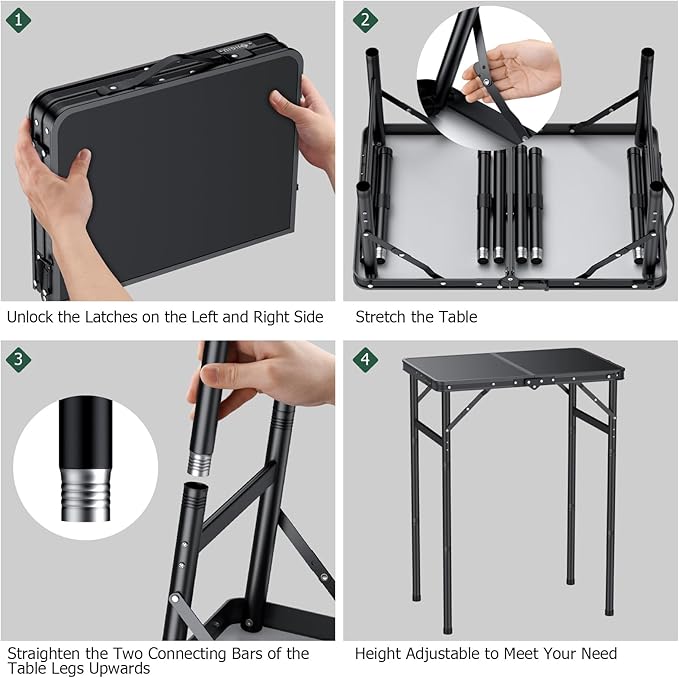 1

Unlock the Latches on the Left and Right Side

2

Stretch the Table

3

Straighten the Two Connecting Bars of the Table Legs Upwards

4

Height Adjustable to Meet Your Need