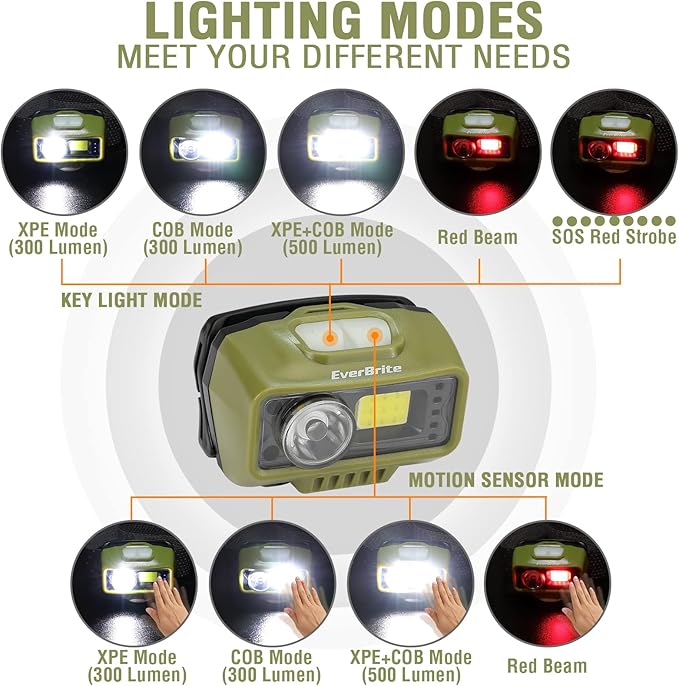 LIGHTING MODES
MEET YOUR DIFFERENT NEEDS

XPE Mode (300 Lumen)

COB Mode (300 Lumen)

XPE+COB Mode (500 Lumen)

Red Beam

SOS Red Strobe

KEY LIGHT MODE

EverBrite

MOTION SENSOR MODE

XPE Mode (300 Lumen)

COB Mode (300 Lumen)

XPE+COB Mode (500 Lumen)

Red Beam