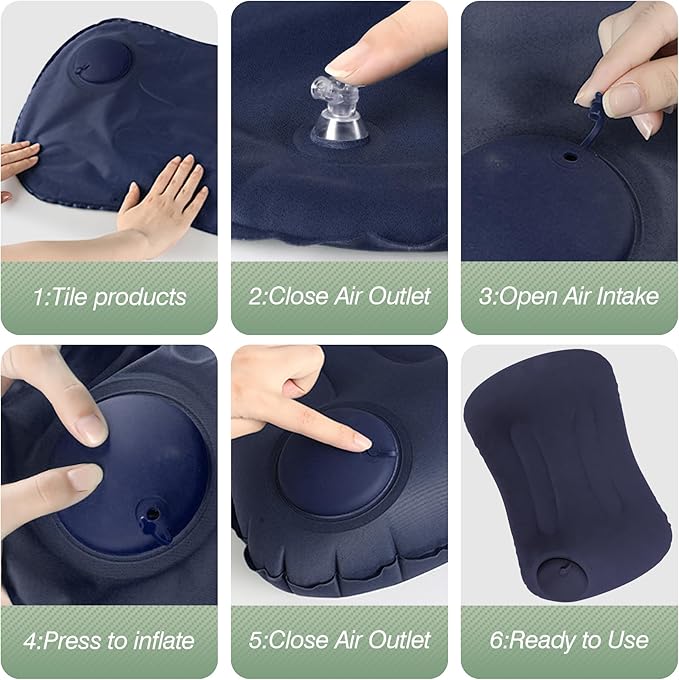 1:Tile products

2:Close Air Outlet

3:Open Air Intake

4:Press to inflate

5:Close Air Outlet

6:Ready to Use