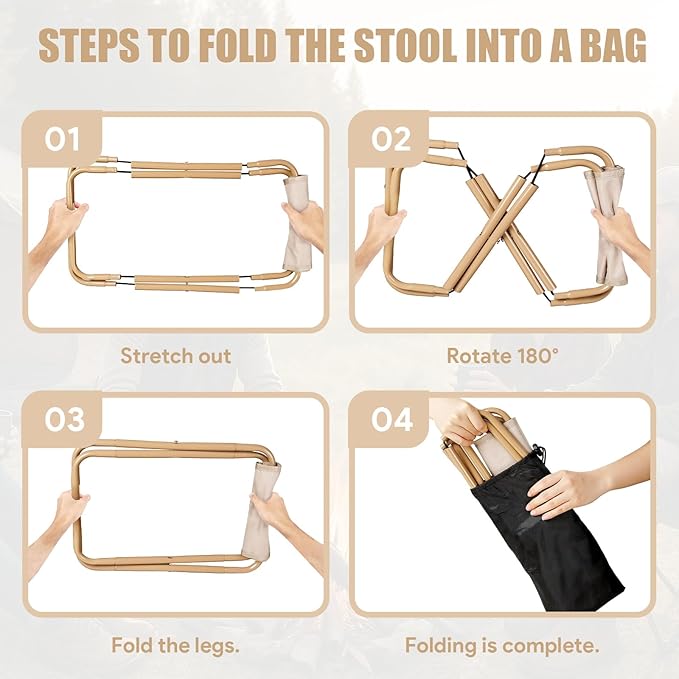 STEPS TO FOLD THE STOOL INTO A BAG

01

Stretch out

02

Rotate 180°

03

Fold the legs.

04

Folding is complete.