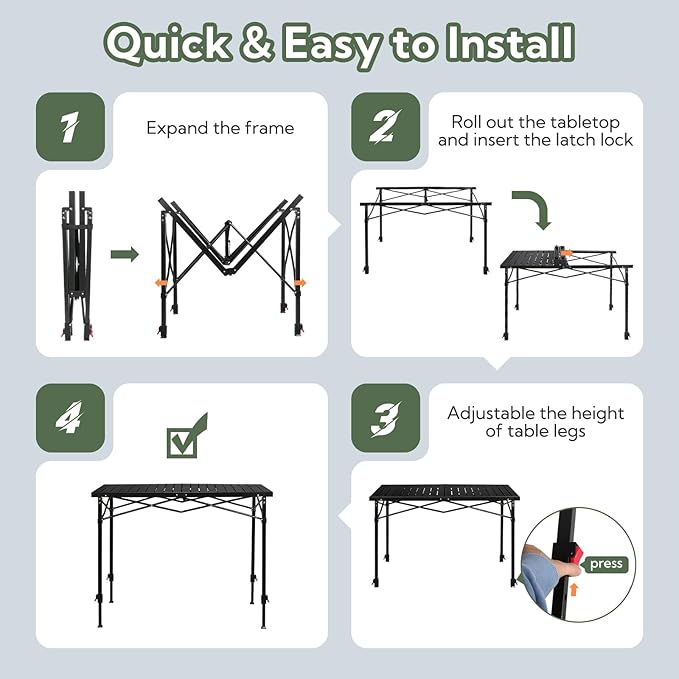 Quick & Easy to Install

1

Expand the frame

2

Roll out the tabletop and insert the latch lock

4

3

Adjustable the height of table legs

press