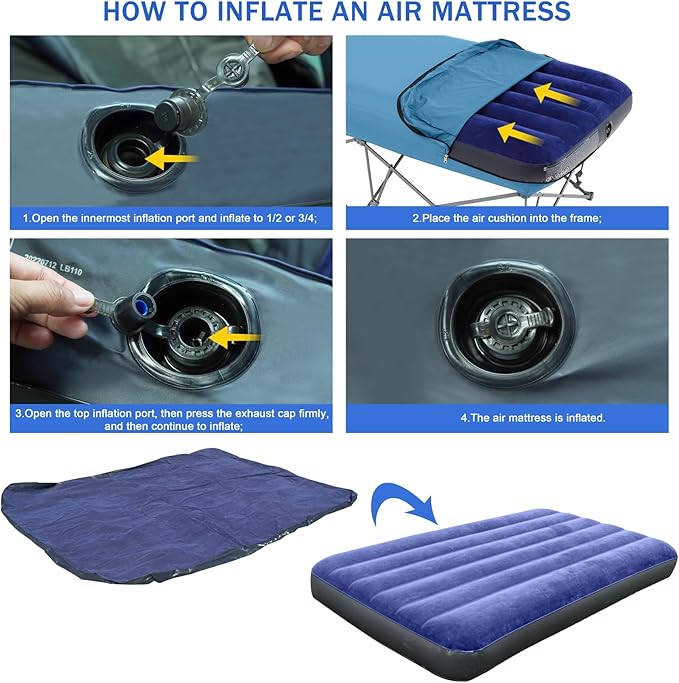 HOW TO INFLATE AN AIR MATTRESS

1.Open the innermost inflation port and inflate to 1/2 or 3/4;

2.Place the air cushion into the frame;

20220712 LB110

3.Open the top inflation port, then press the exhaust cap firmly, and then continue to inflate;

4.The air mattress is inflated.