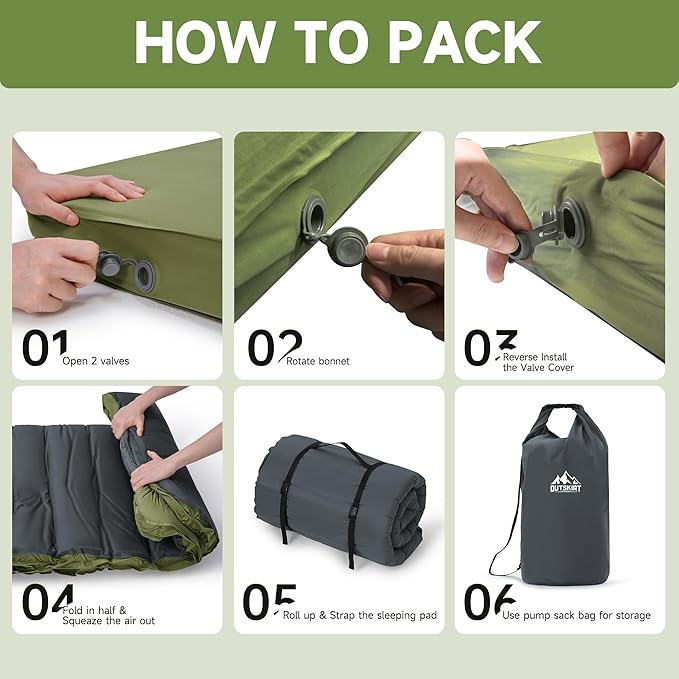 HOW TO PACK

01 Open 2 valves

02 Rotate bonnet

03 Reverse Install the Valve Cover

04 Fold in half & Squeaze the air out

05 Roll up & Strap the sleeping pad

OUTSKIRT

06 Use pump sack bag for storage