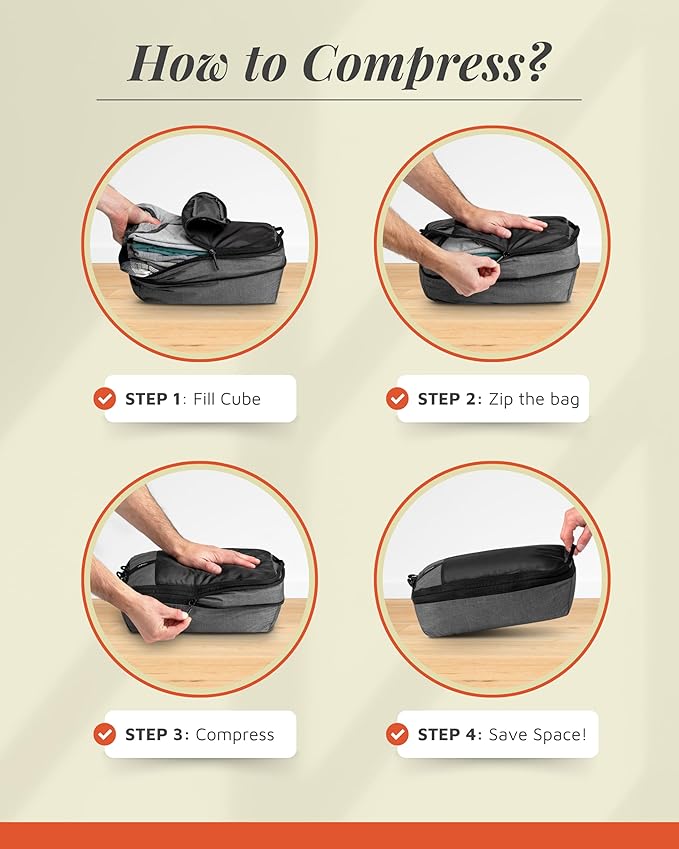 How to Compress?

STEP 1: Fill Cube

STEP 2: Zip the bag

STEP 3: Compress

STEP 4: Save Space!