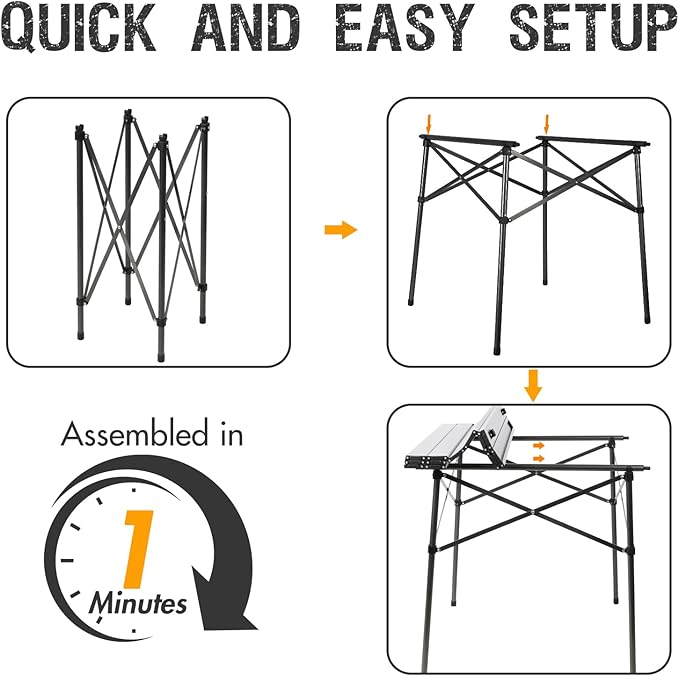 QUICK AND EASY SETUP

Assembled in

1

Minutes