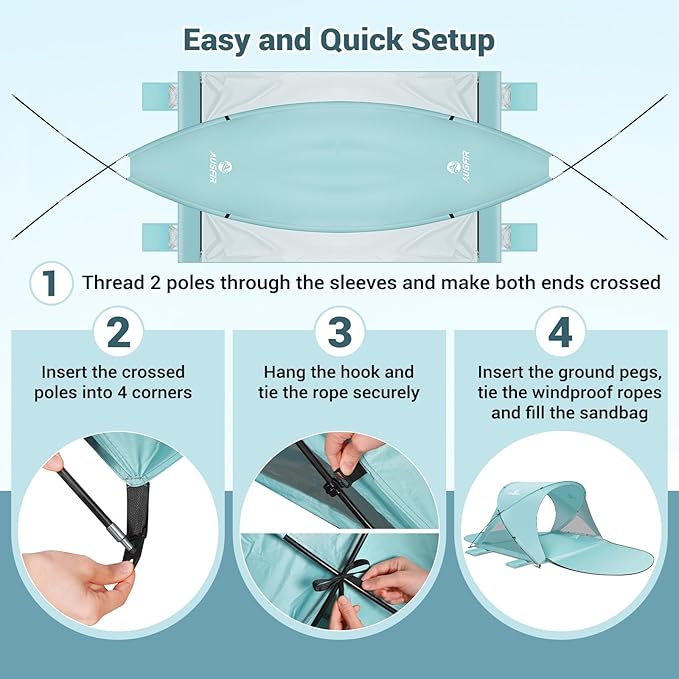 Easy and Quick Setup

AUGFIR

AUGFIR

1 Thread 2 poles through the sleeves and make both ends crossed

2
Insert the crossed poles into 4 corners

3
Hang the hook and tie the rope securely

4
Insert the ground pegs, tie the windproof ropes and fill the sandbag