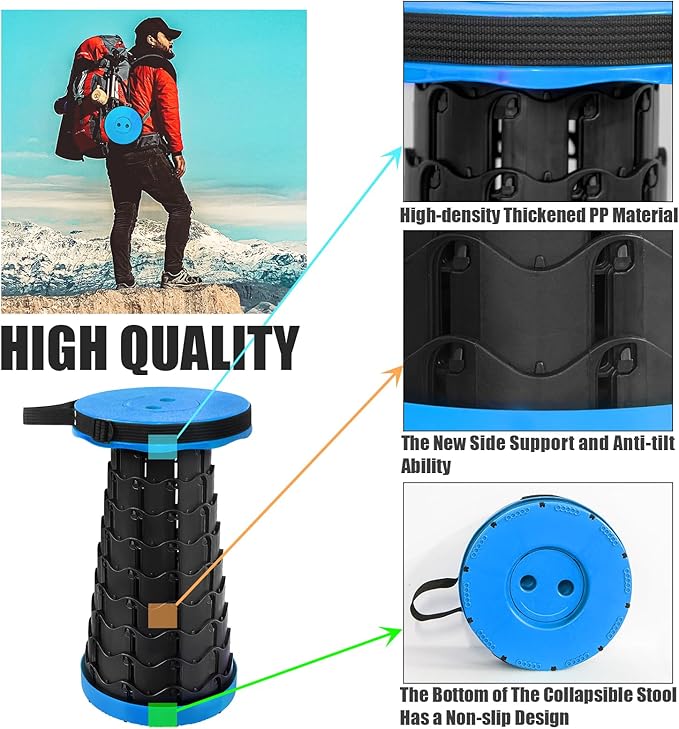 HIGH QUALITY

High-density Thickened PP Material

The New Side Support and Anti-tilt Ability

The Bottom of The Collapsible Stool Has a Non-slip Design