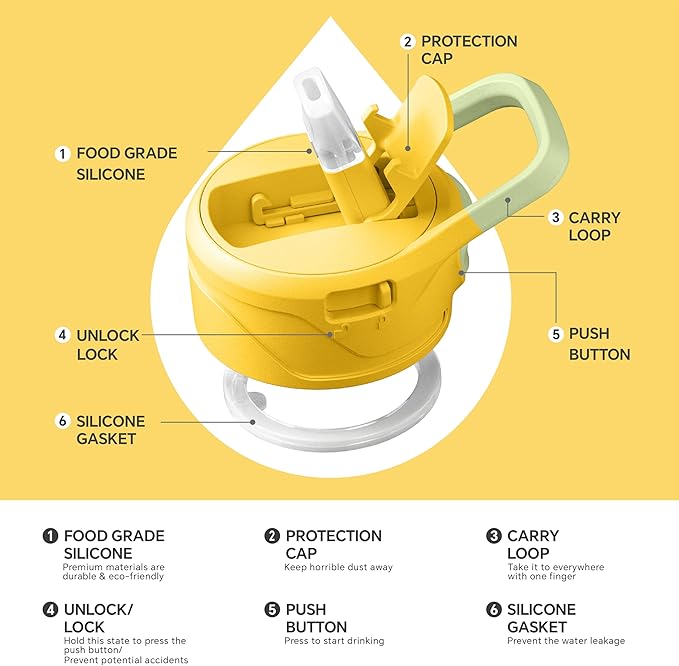 2 PROTECTION CAP

1 FOOD GRADE SILICONE

3 CARRY LOOP

4 UNLOCK LOCK

5 PUSH BUTTON

6 SILICONE GASKET

1 FOOD GRADE SILICONE
Premium materials are durable & eco-friendly

2 PROTECTION CAP
Keep horrible dust away

3 CARRY LOOP
Take it to everywhere with one finger

4 UNLOCK/ LOCK
Hold this state to press the push button/ Prevent potential accidents

5 PUSH BUTTON
Press to start drinking

6 SILICONE GASKET
Prevent the water leakage