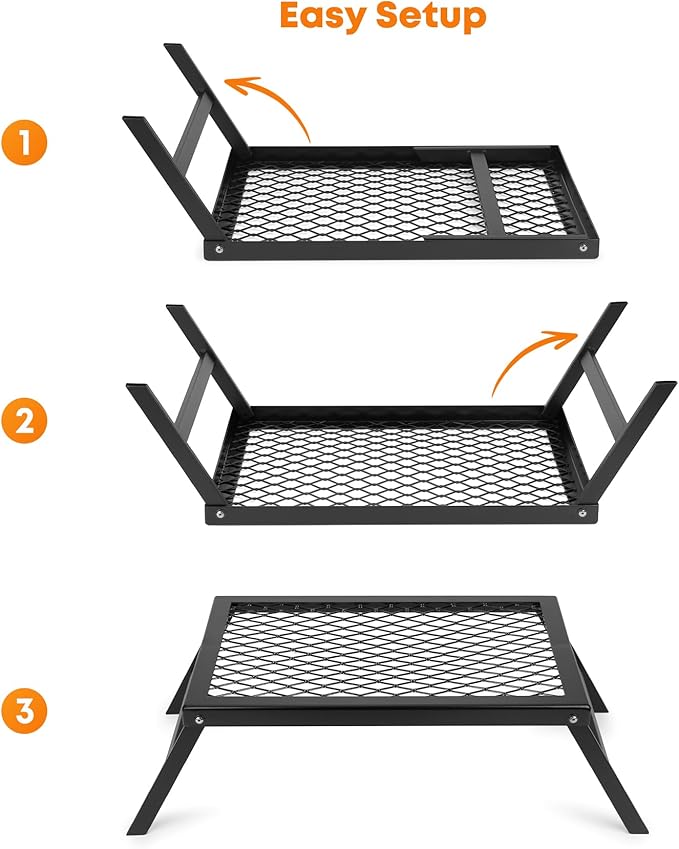 Easy Setup

1

2

3