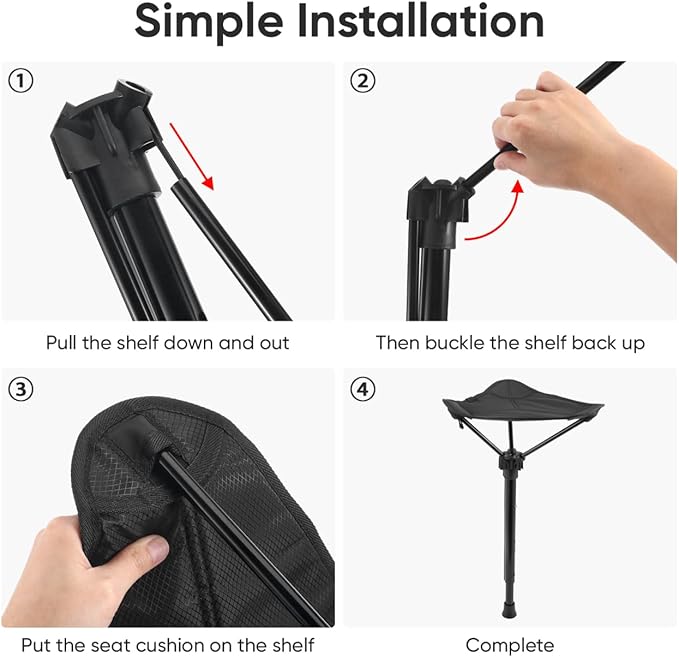 Simple Installation

①

Pull the shelf down and out

②

Then buckle the shelf back up

③

Put the seat cushion on the shelf

④

Complete