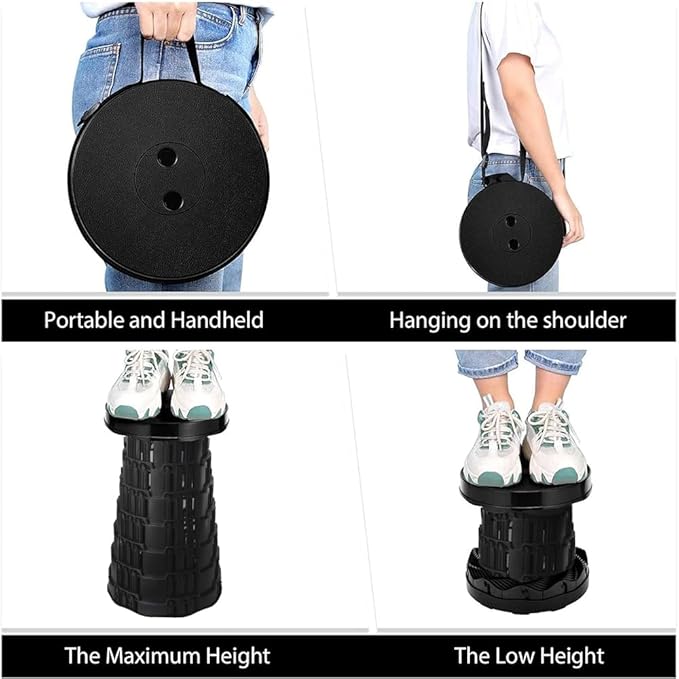 Portable and Handheld

Hanging on the shoulder

The Maximum Height

The Low Height