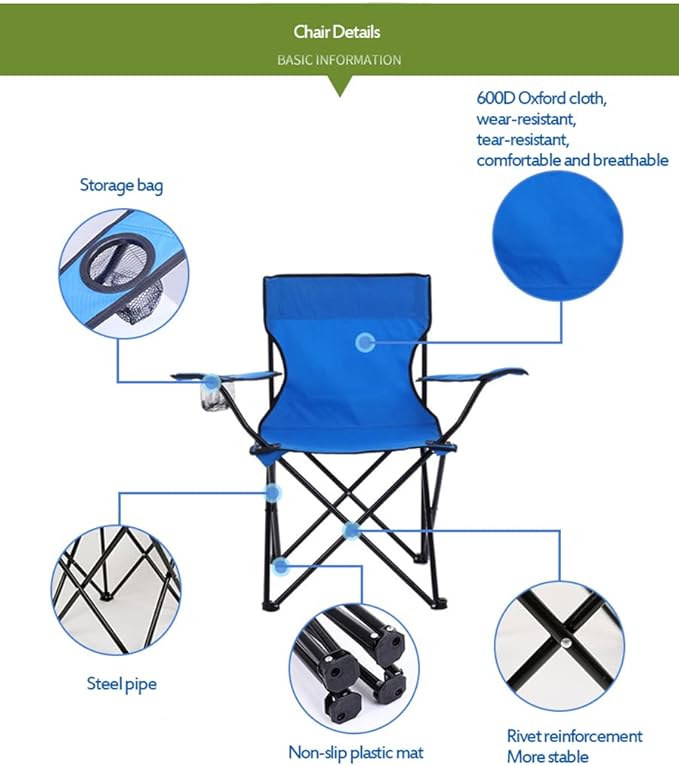 Chair Details
BASIC INFORMATION

600D Oxford cloth, wear-resistant, tear-resistant, comfortable and breathable

Storage bag

Steel pipe

Non-slip plastic mat

Rivet reinforcement
More stable