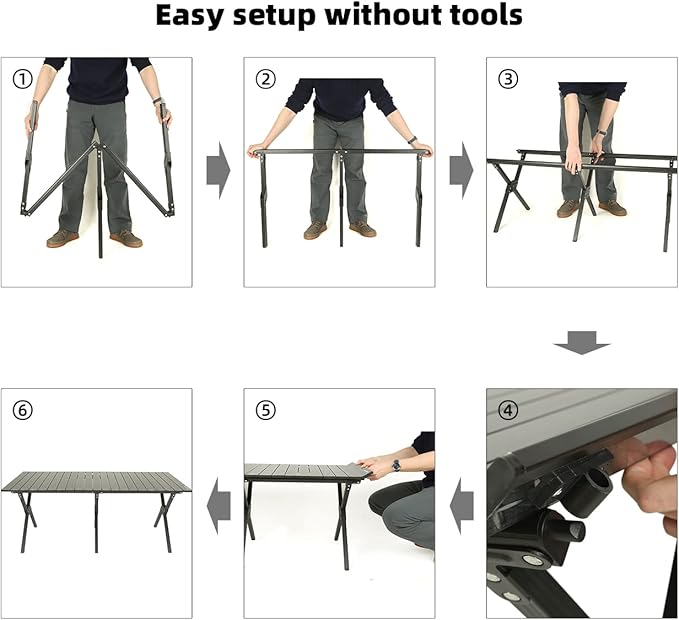 Easy setup without tools

①

②

③

④

⑤

⑥