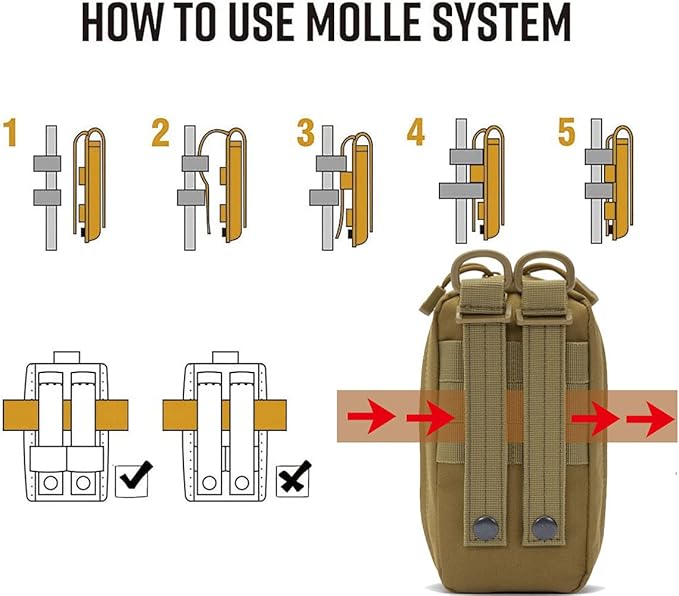 HOW TO USE MOLLE SYSTEM

1

2

3

4

5