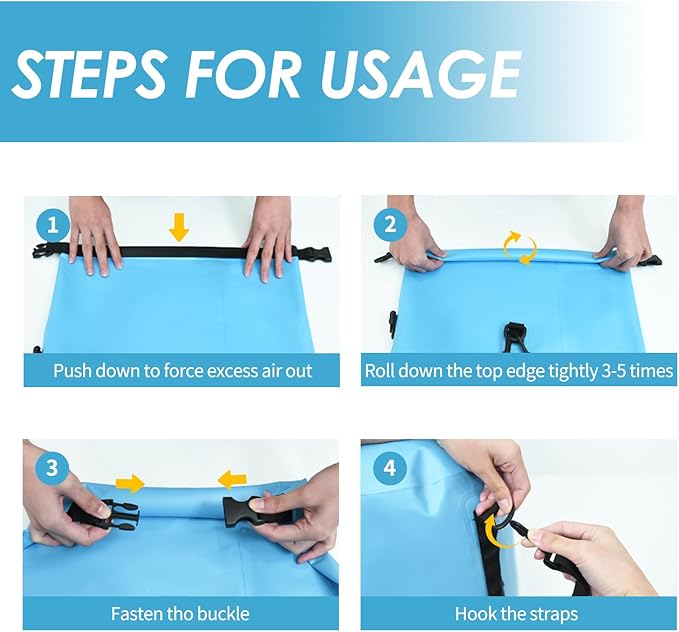 STEPS FOR USAGE

1

Push down to force excess air out

2

Roll down the top edge tightly 3-5 times

3

Fasten tho buckle

4

Hook the straps