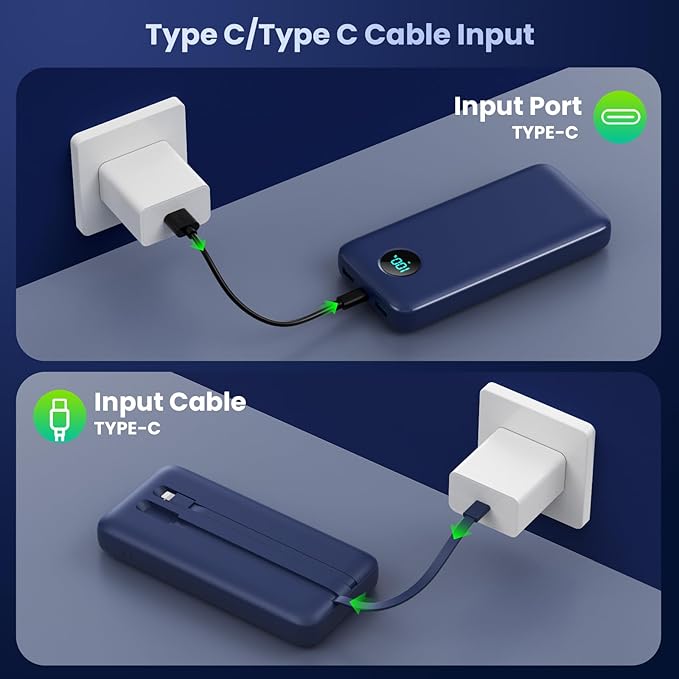 Type C/Type C Cable Input

Input Port
TYPE-C

100

Input Cable
TYPE-C