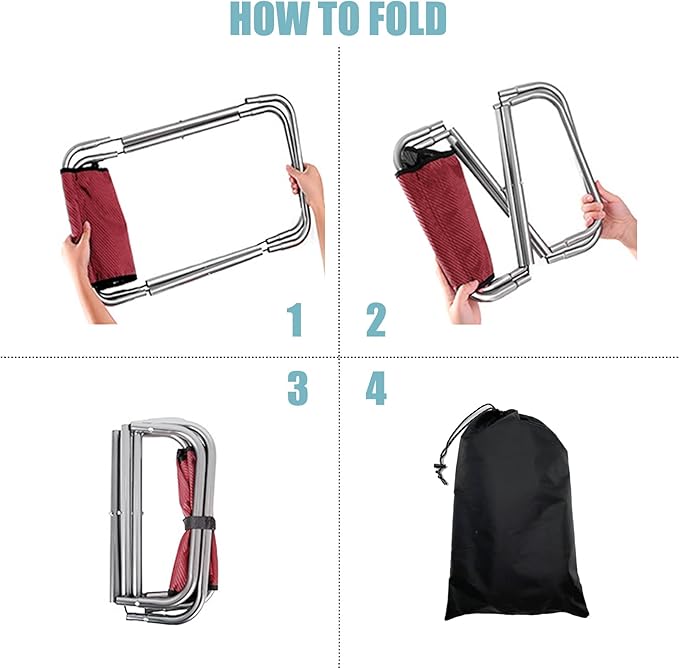 HOW TO FOLD

1

2

3

4