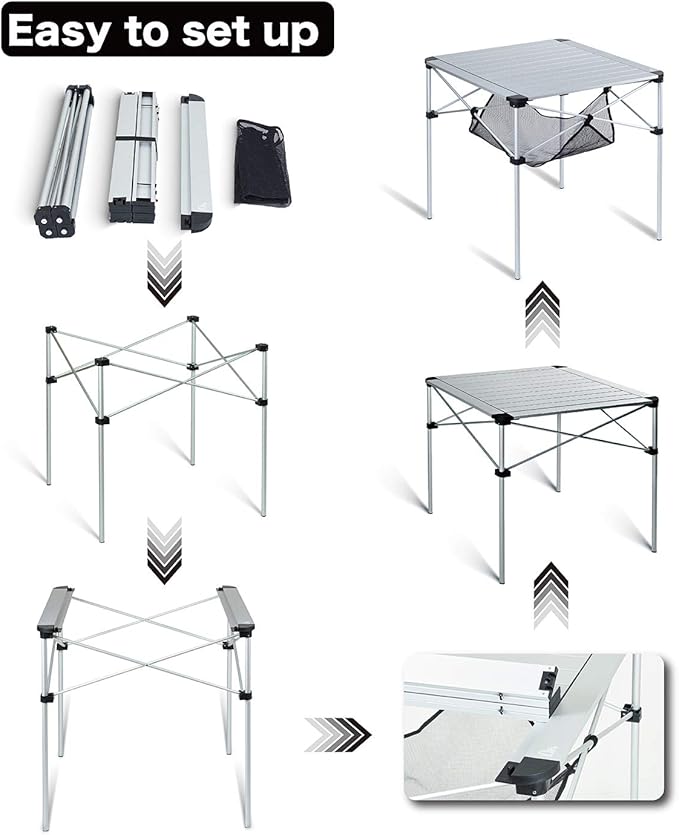 Easy to set up