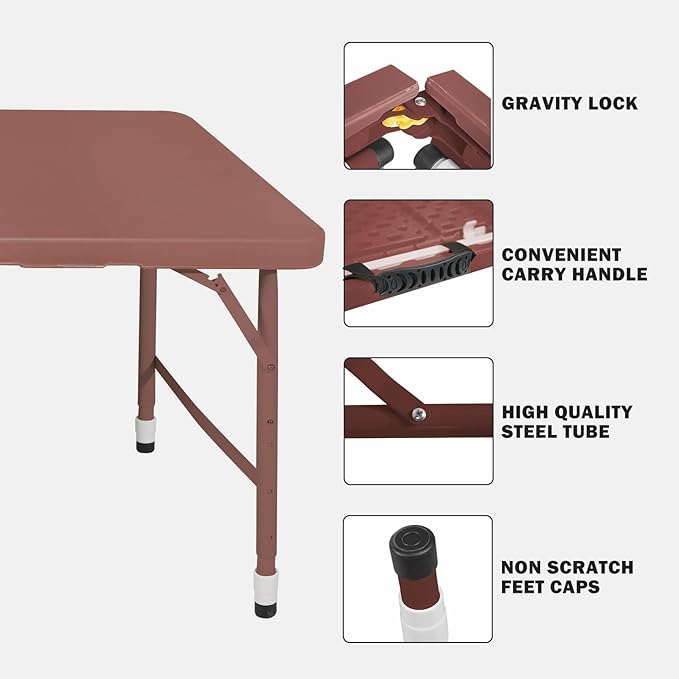 GRAVITY LOCK

CONVENIENT CARRY HANDLE

HIGH QUALITY STEEL TUBE

NON SCRATCH FEET CAPS