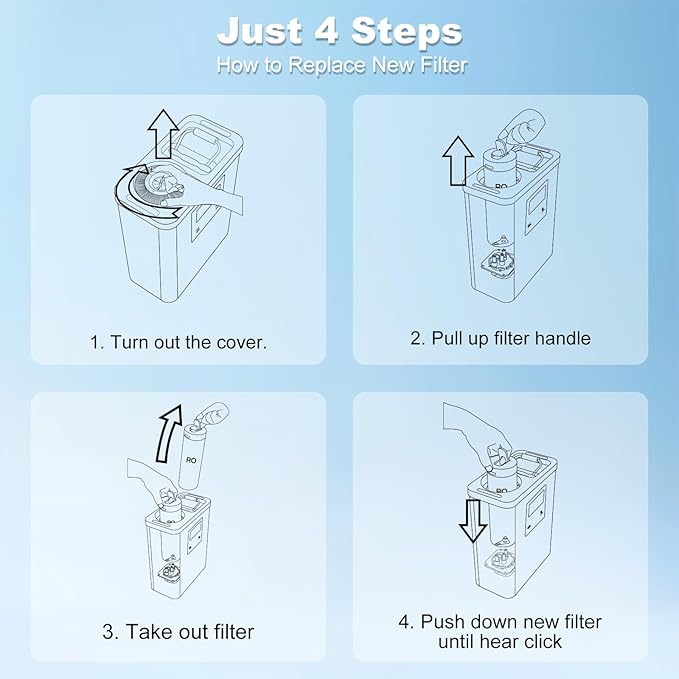 Just 4 Steps
How to Replace New Filter

1. Turn out the cover.

RO

2. Pull up filter handle

RO

3. Take out filter

RO

4. Push down new filter until hear click