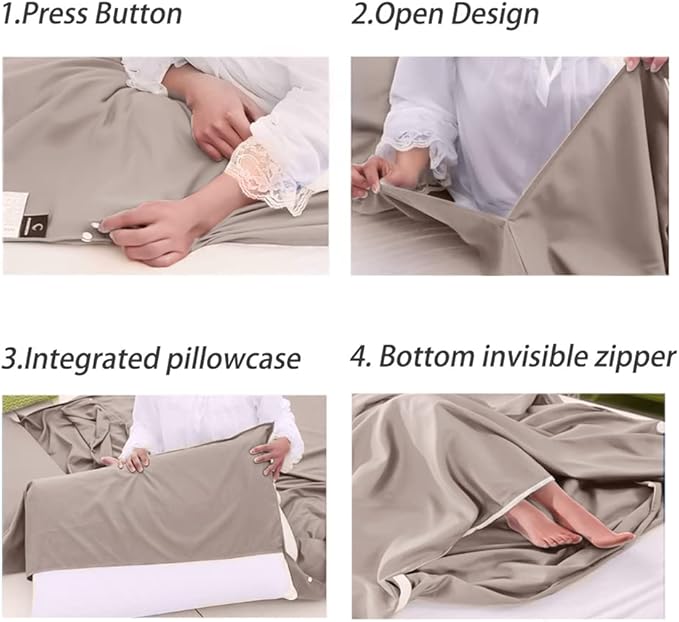 1.Press Button

2.Open Design

3.Integrated pillowcase

4. Bottom invisible zipper