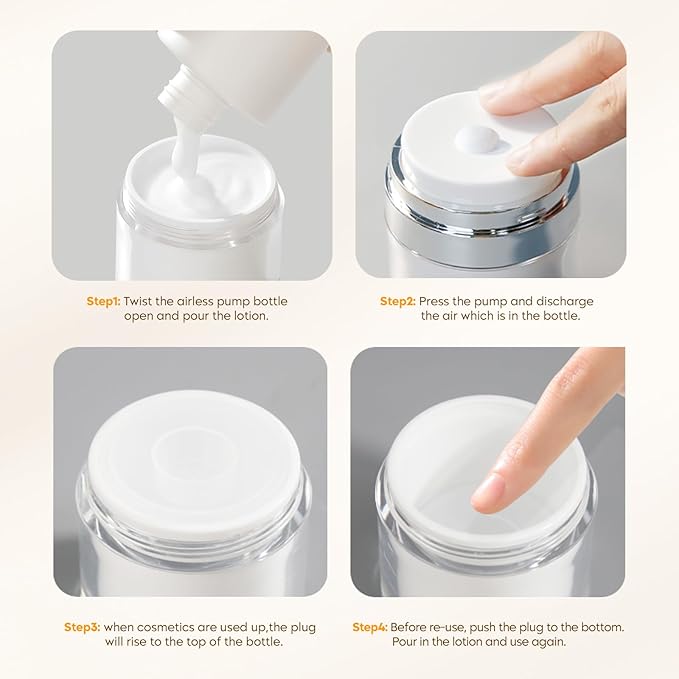 Step1: Twist the airless pump bottle open and pour the lotion.

Step2: Press the pump and discharge the air which is in the bottle.

Step3: when cosmetics are used up,the plug will rise to the top of the bottle.

Step4: Before re-use, push the plug to the bottom. Pour in the lotion and use again.