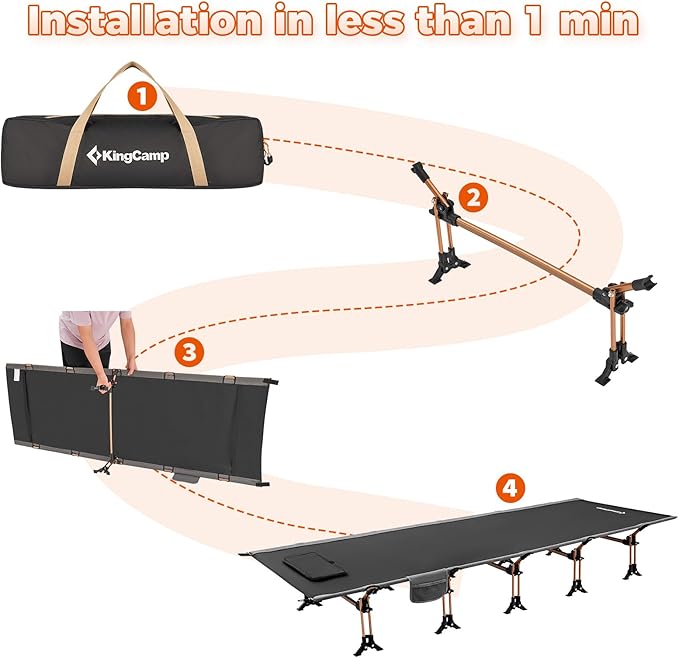 Installation in less than 1 min

1

KingCamp

2

3

4