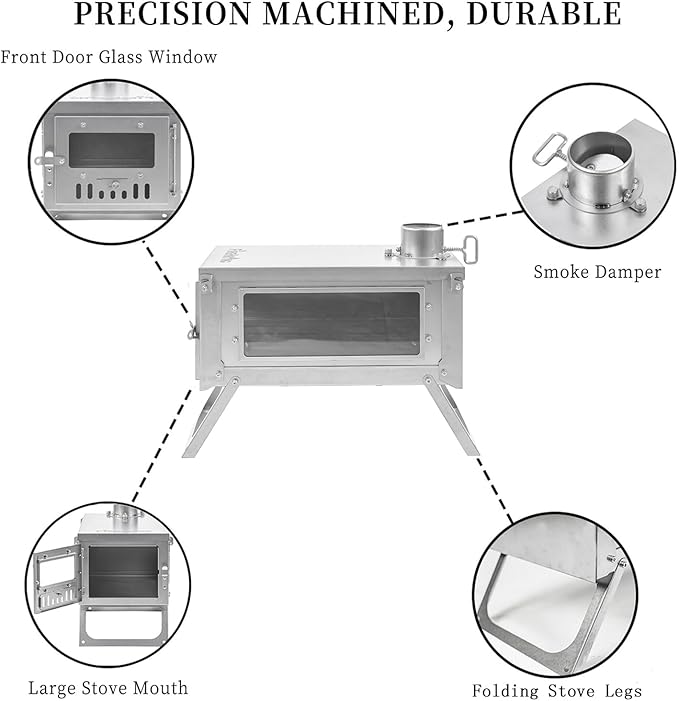 PRECISION MACHINED, DURABLE

Front Door Glass Window

Smoke Damper

Large Stove Mouth

Folding Stove Legs