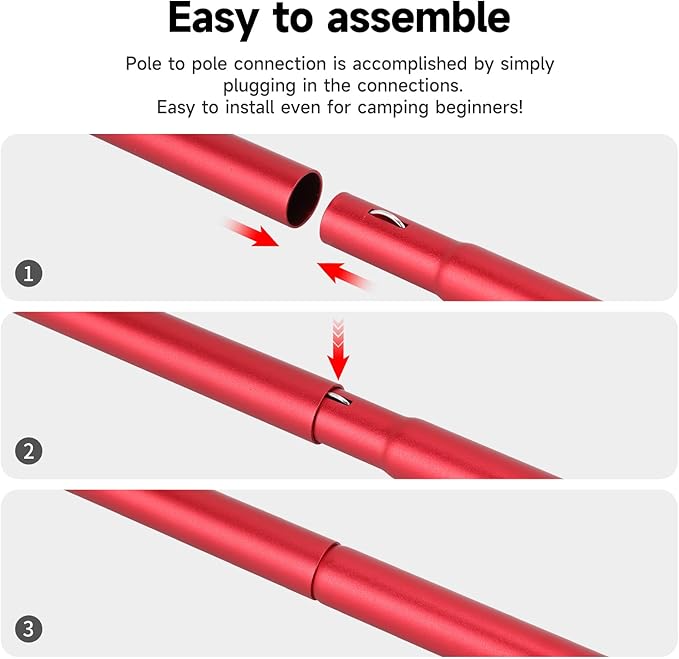 Easy to assemble

Pole to pole connection is accomplished by simply plugging in the connections.
Easy to install even for camping beginners!

1

2

3