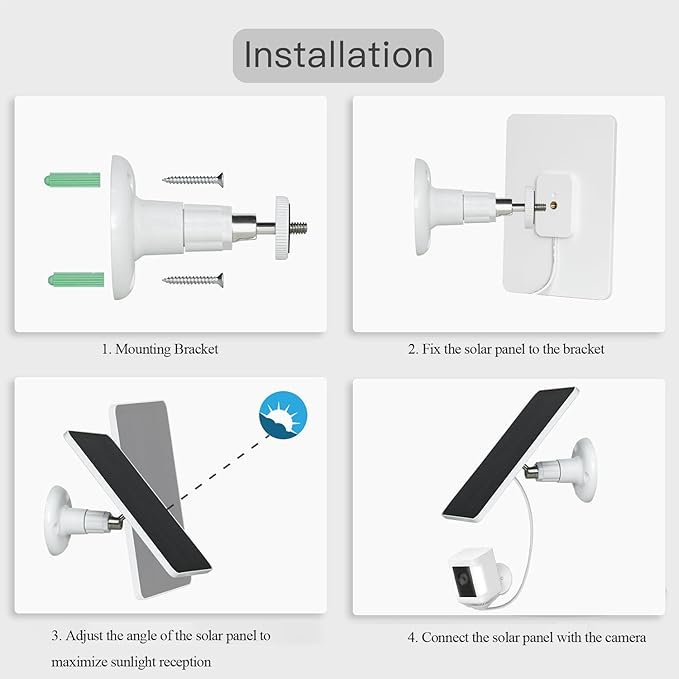 Installation

1. Mounting Bracket

2. Fix the solar panel to the bracket

3. Adjust the angle of the solar panel to maximize sunlight reception

4. Connect the solar panel with the camera