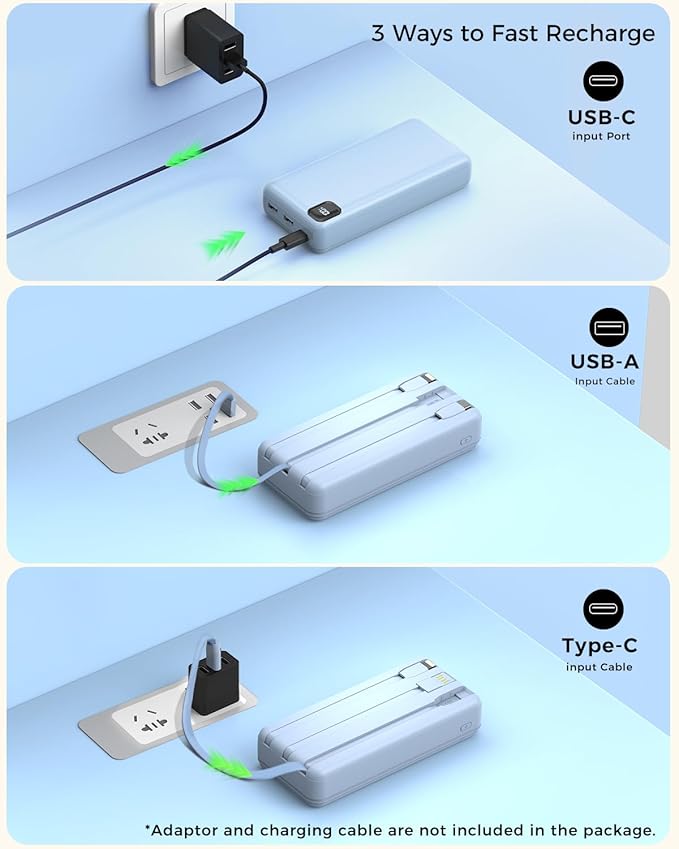 3 Ways to Fast Recharge

USB-C
input Port

USB-A
Input Cable

Type-C
input Cable

*Adaptor and charging cable are not included in the package.