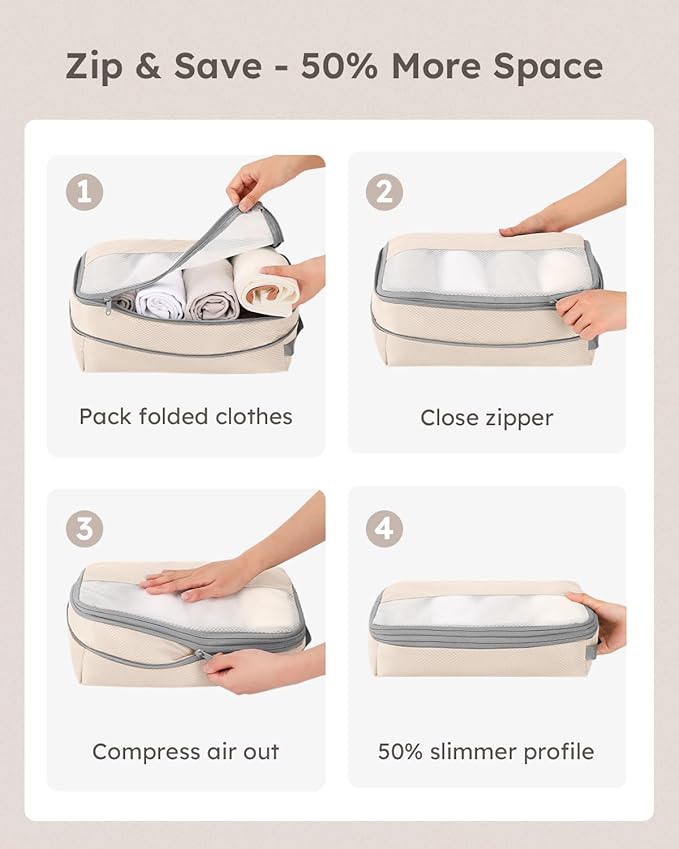 Zip & Save - 50% More Space

1

Pack folded clothes

2

Close zipper

3

Compress air out

4

50% slimmer profile