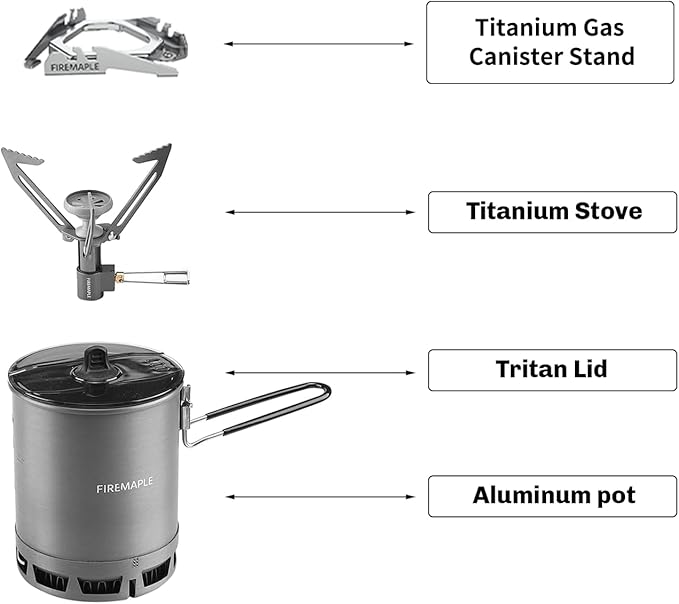 FIREMAPLE

Titanium Gas Canister Stand

FIREMAPLE

Titanium Stove

Tritan Lid

FIREMAPLE

Aluminum pot