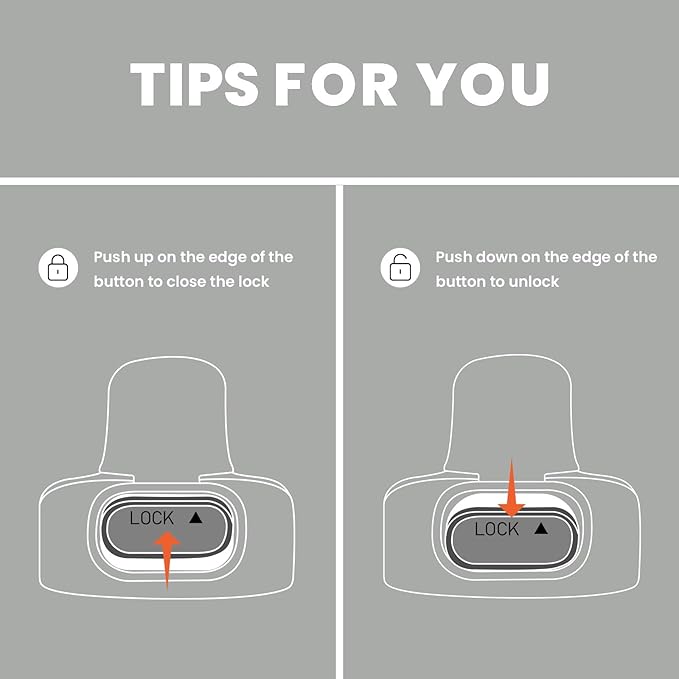 TIPS FOR YOU

Push up on the edge of the button to close the lock

LOCK ▲

Push down on the edge of the button to unlock

LOCK ▲