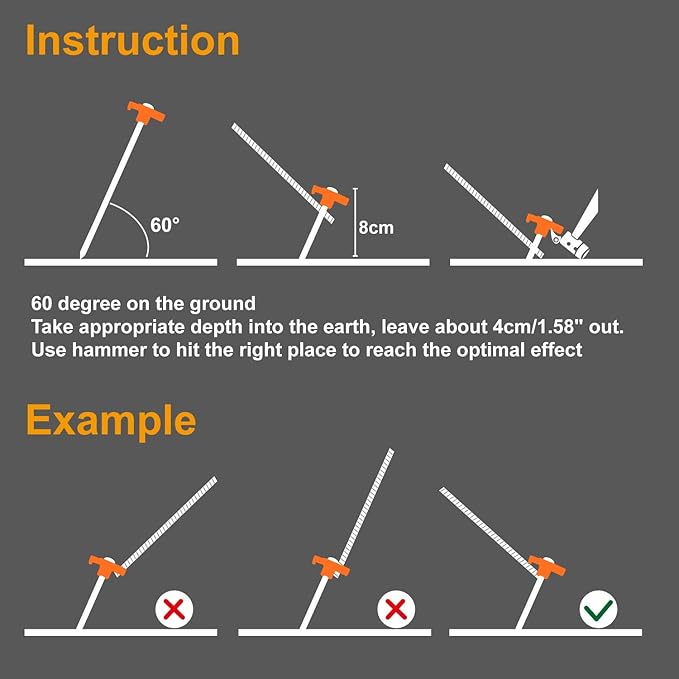 Instruction

60°

8cm

60 degree on the ground
Take appropriate depth into the earth, leave about 4cm/1.58" out.
Use hammer to hit the right place to reach the optimal effect

Example