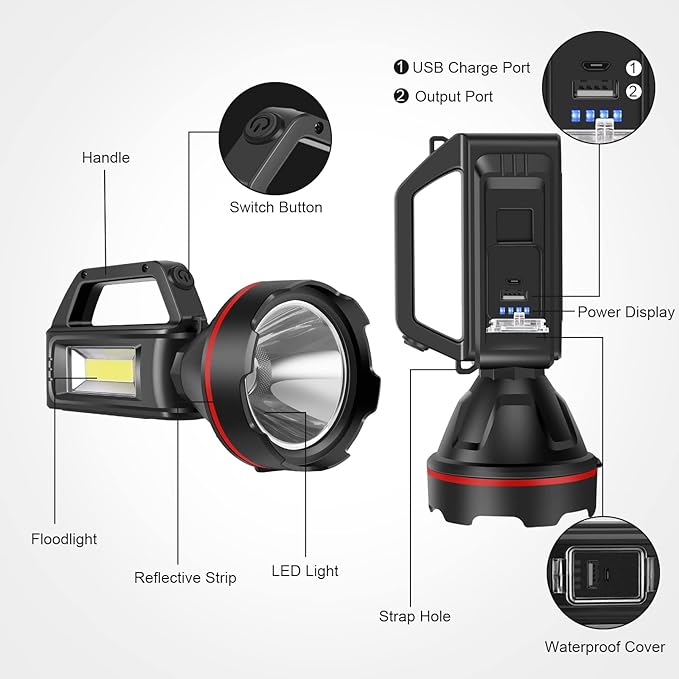 ❶ USB Charge Port
❷ Output Port

1
2

Handle

Switch Button

Power Display

Floodlight

Reflective Strip

LED Light

Strap Hole

Waterproof Cover