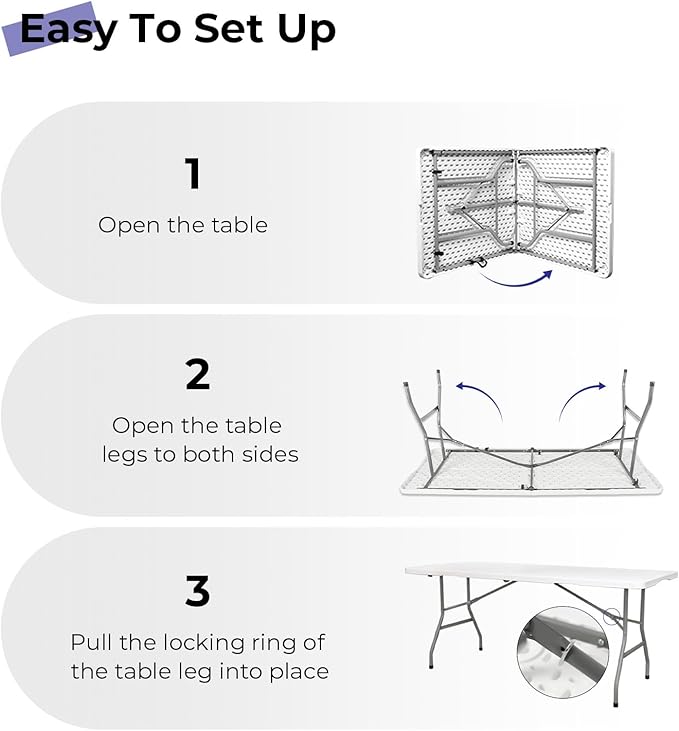 Easy To Set Up

1

Open the table

2

Open the table legs to both sides

3

Pull the locking ring of the table leg into place