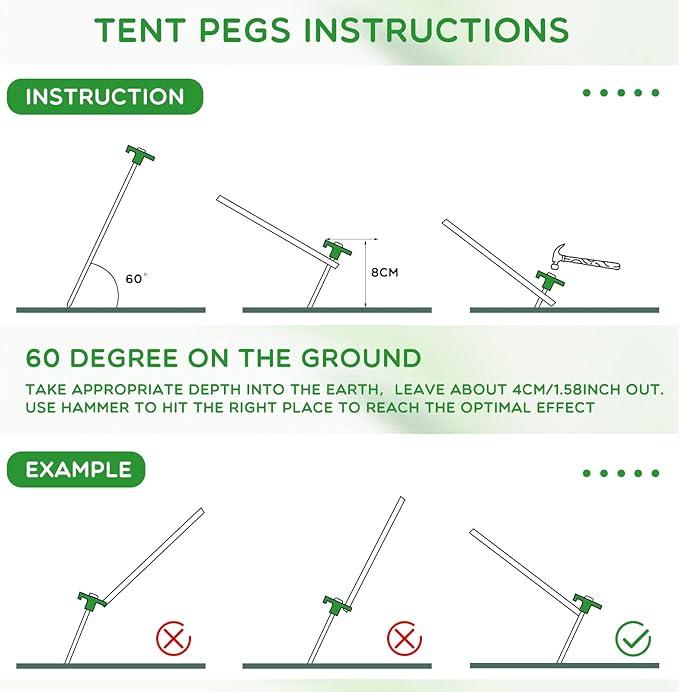 TENT PEGS INSTRUCTIONS

INSTRUCTION

60°

8CM

60 DEGREE ON THE GROUND

TAKE APPROPRIATE DEPTH INTO THE EARTH, LEAVE ABOUT 4CM/1.58INCH OUT. USE HAMMER TO HIT THE RIGHT PLACE TO REACH THE OPTIMAL EFFECT

EXAMPLE