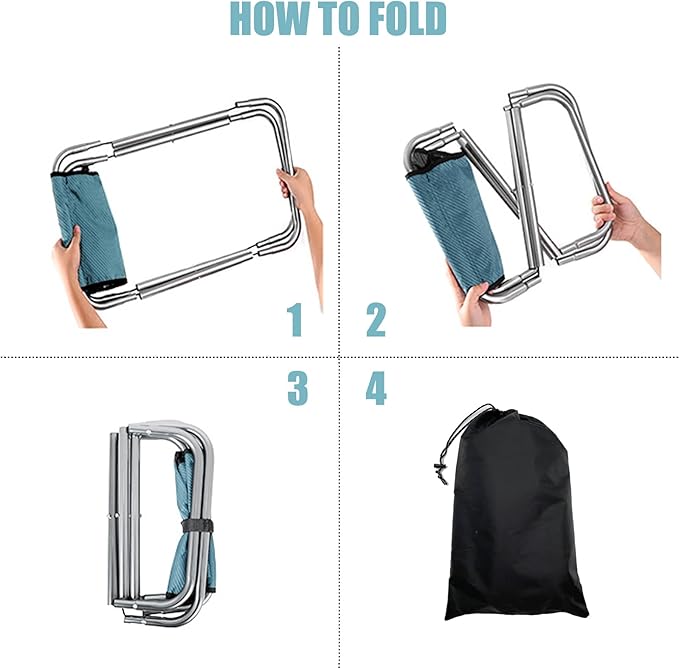 HOW TO FOLD

1

2

3

4