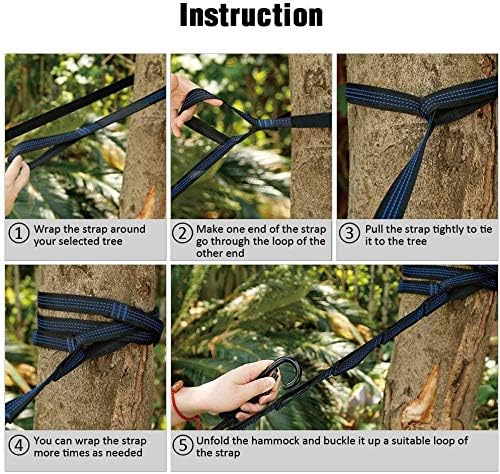 Instruction

① Wrap the strap around your selected tree

② Make one end of the strap go through the loop of the other end

③ Pull the strap tightly to tie it to the tree

④ You can wrap the strap more times as needed

⑤ Unfold the hammock and buckle it up a suitable loop of the strap