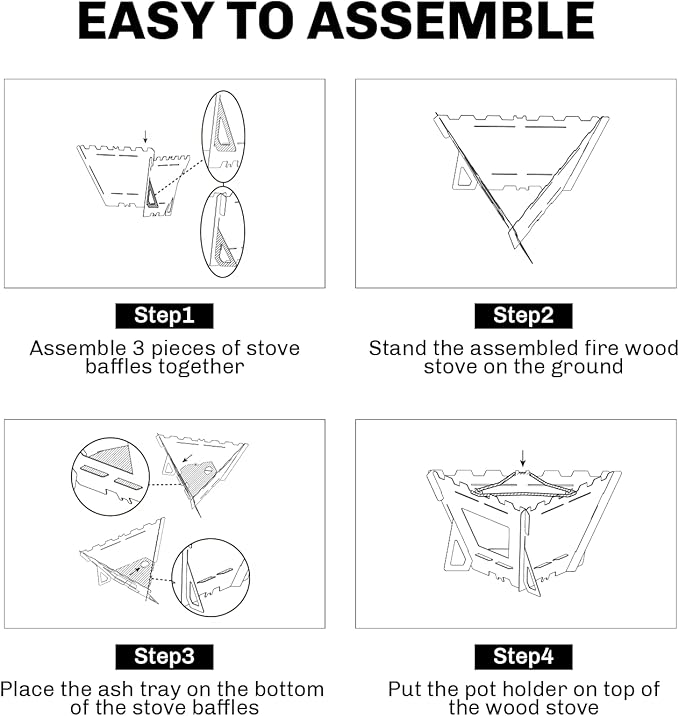 EASY TO ASSEMBLE

Step1

Assemble 3 pieces of stove baffles together

Step2

Stand the assembled fire wood stove on the ground

Step3

Place the ash tray on the bottom of the stove baffles

Step4

Put the pot holder on top of the wood stove